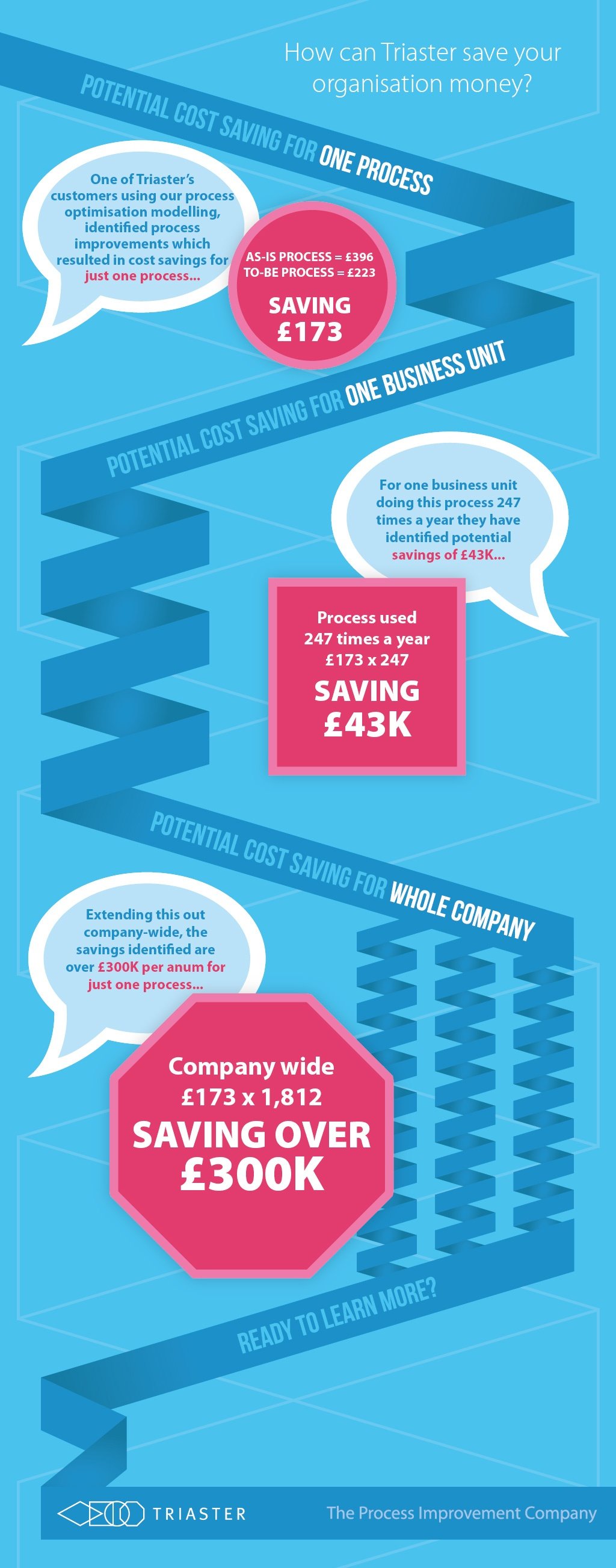 How can Triaster save your organisation money?

POTENTIAL COST SAVING FOR ONE PROCESS

One of Triaster's customers using our process optimisation modelling, identified process improvements which resulted in cost savings for just one process...

AS-IS PROCESS = £396
TO-BE PROCESS = £223
SAVING
£173

POTENTIAL COST SAVING FOR ONE BUSINESS UNIT

For one business unit doing this process 247 times a year they have identified potential savings of £43K...

Process used 247 times a year
£173 x 247
SAVING
£43K

POTENTIAL COST SAVING FOR WHOLE COMPANY

Extending this out company-wide, the savings identified are over £300K per anum for just one process...

Company wide
£173 x 1,812
SAVING OVER
£300K

READY TO LEARN MORE?

TRIASTER

The Process Improvement Company