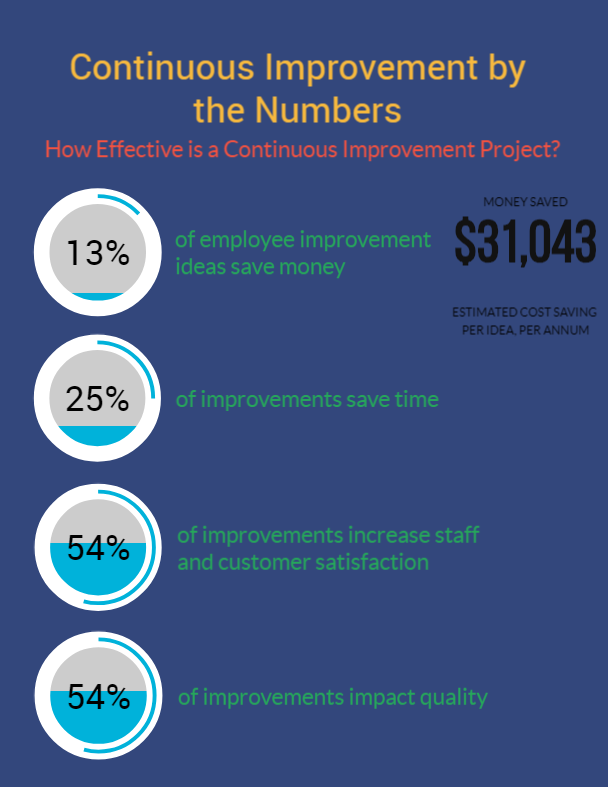 Continuous Improvement by the Numbers

How Effective is a Continuous Improvement Project?

13% of employee improvement ideas save money

MONEY SAVED

$31,043

ESTIMATED COST SAVING PER IDEA, PER ANNUM

25% of improvements save time

54% of improvements increase staff and customer satisfaction

54% of improvements impact quality